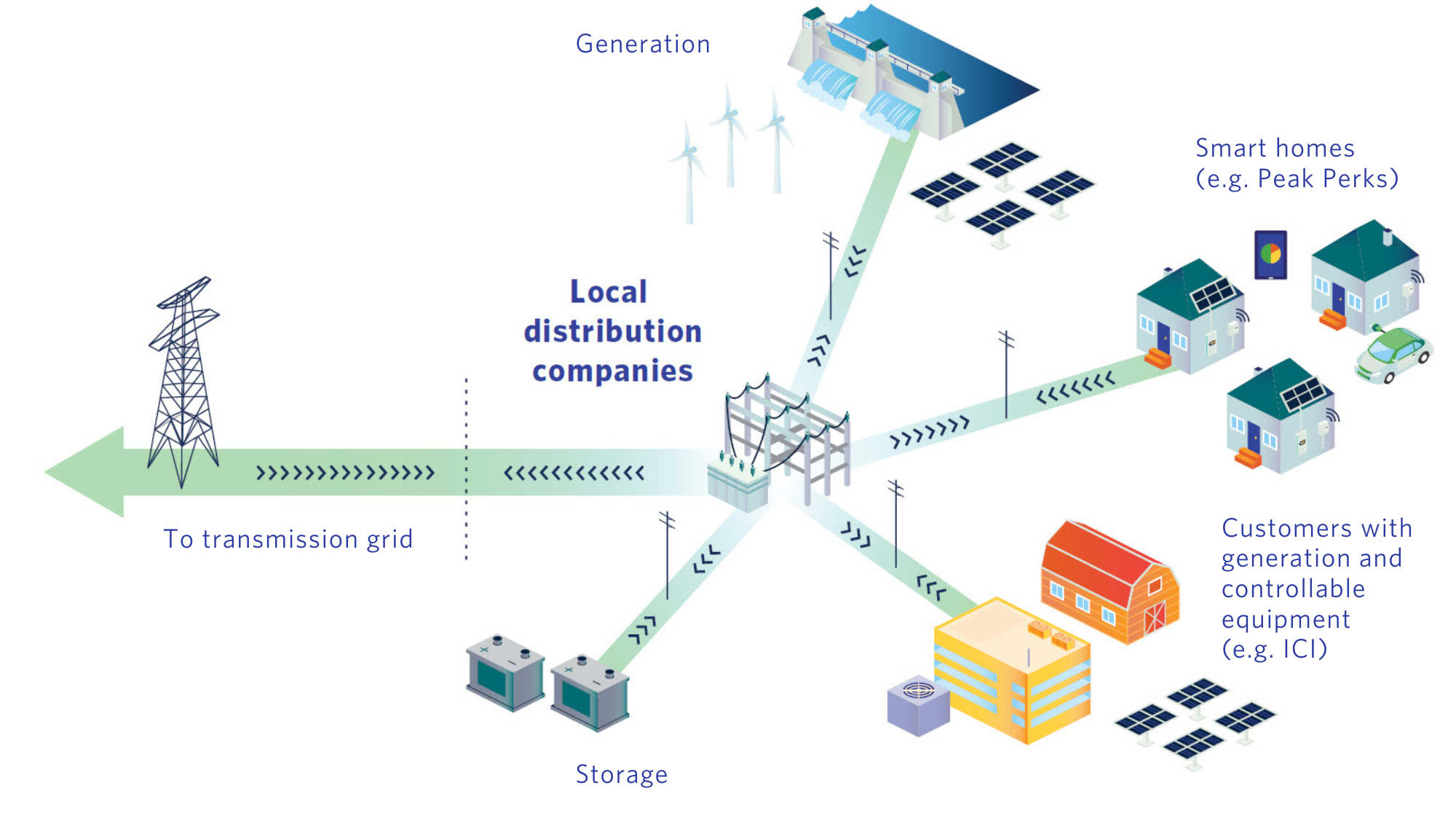 Generation

Smart homes
(e.g. Peak Perks)

Local distribution companies

To transmission grid

Customers with generation and controllable equipment
(e.g. ICI)

Storage